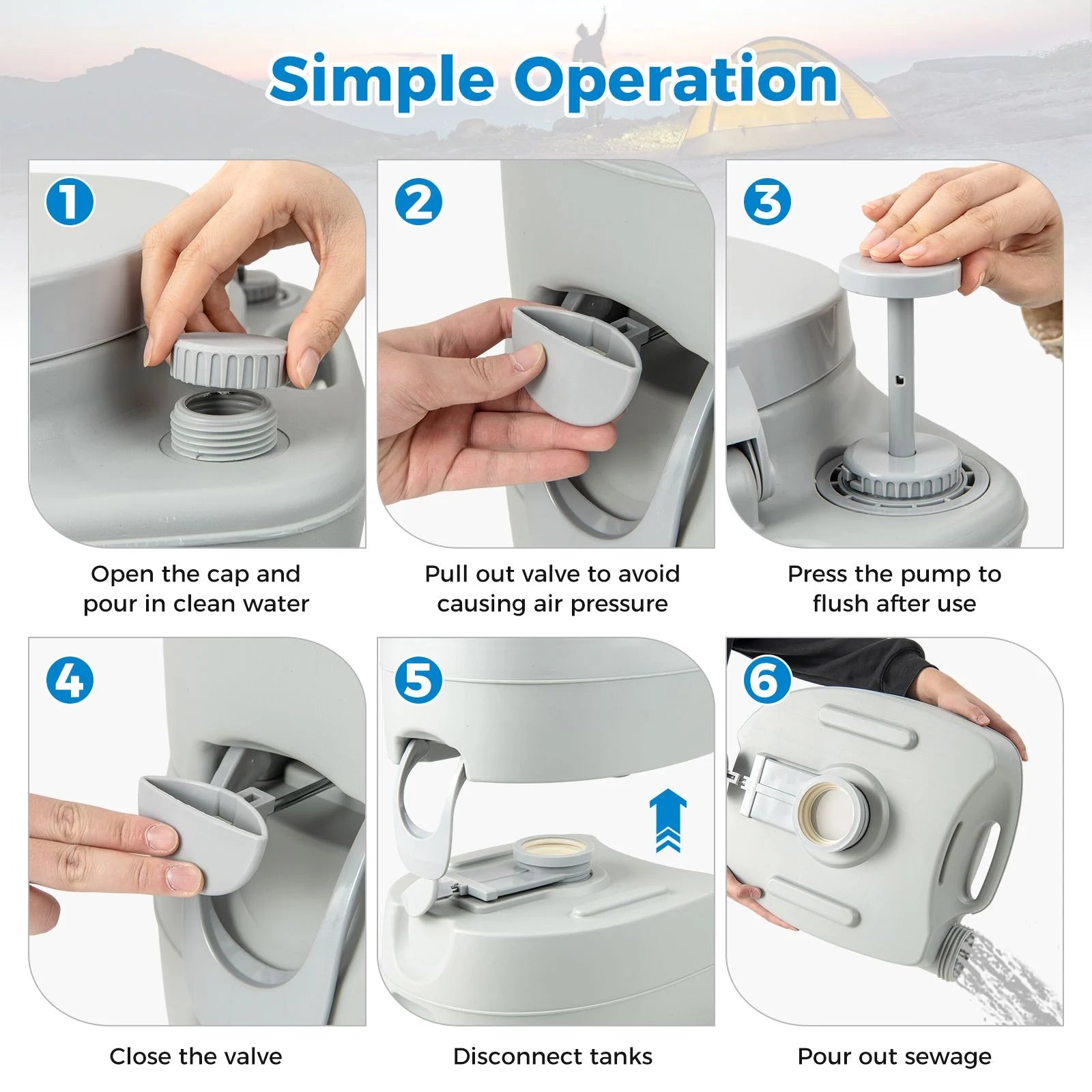 Simple Operation

1

Open the cap and pour in clean water

2

Pull out valve to avoid causing air pressure

3

Press the pump to flush after use

4

Close the valve

5

Disconnect tanks

6

Pour out sewage