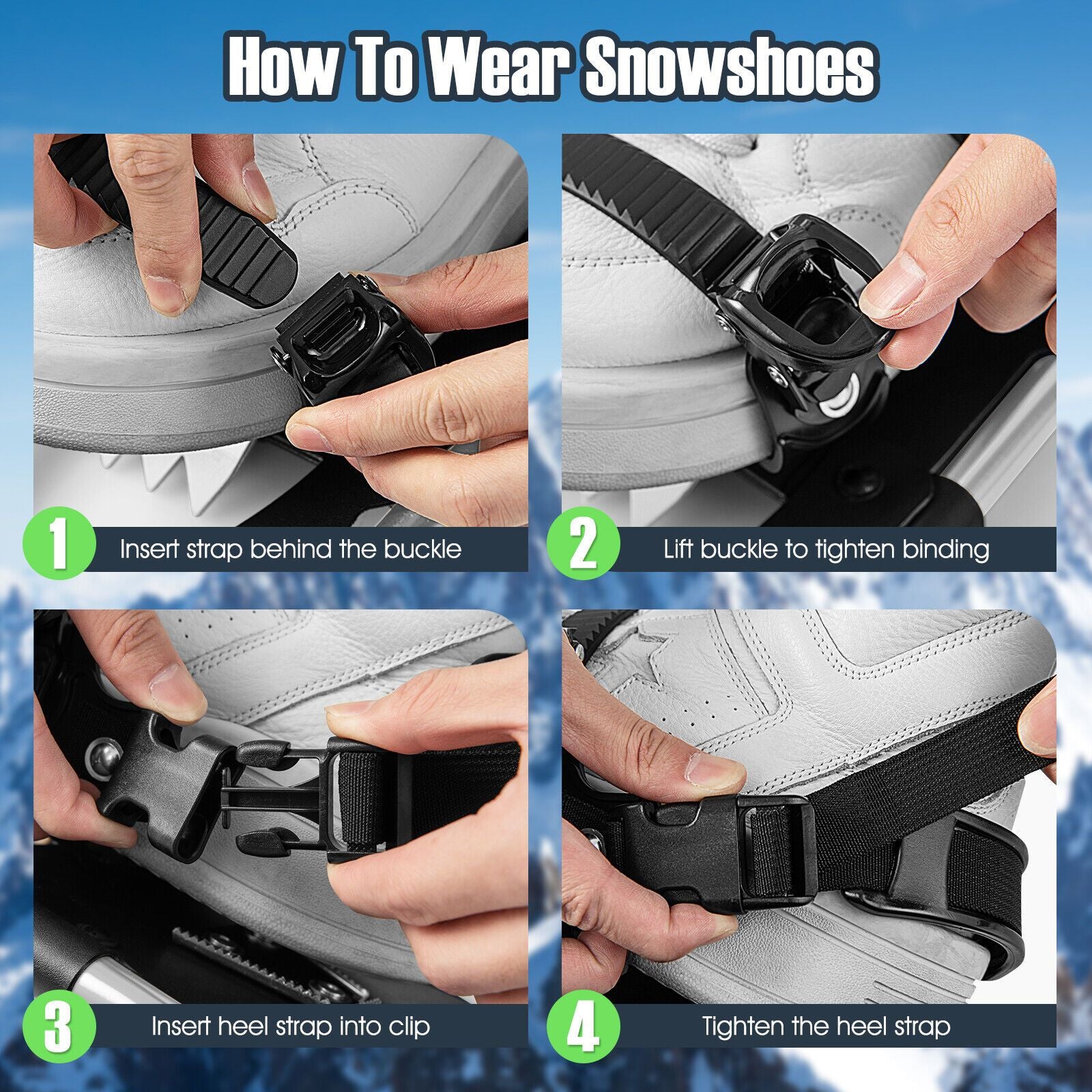 How To Wear Snowshoes

1 Insert strap behind the buckle

2 Lift buckle to tighten binding

3 Insert heel strap into clip

4 Tighten the heel strap