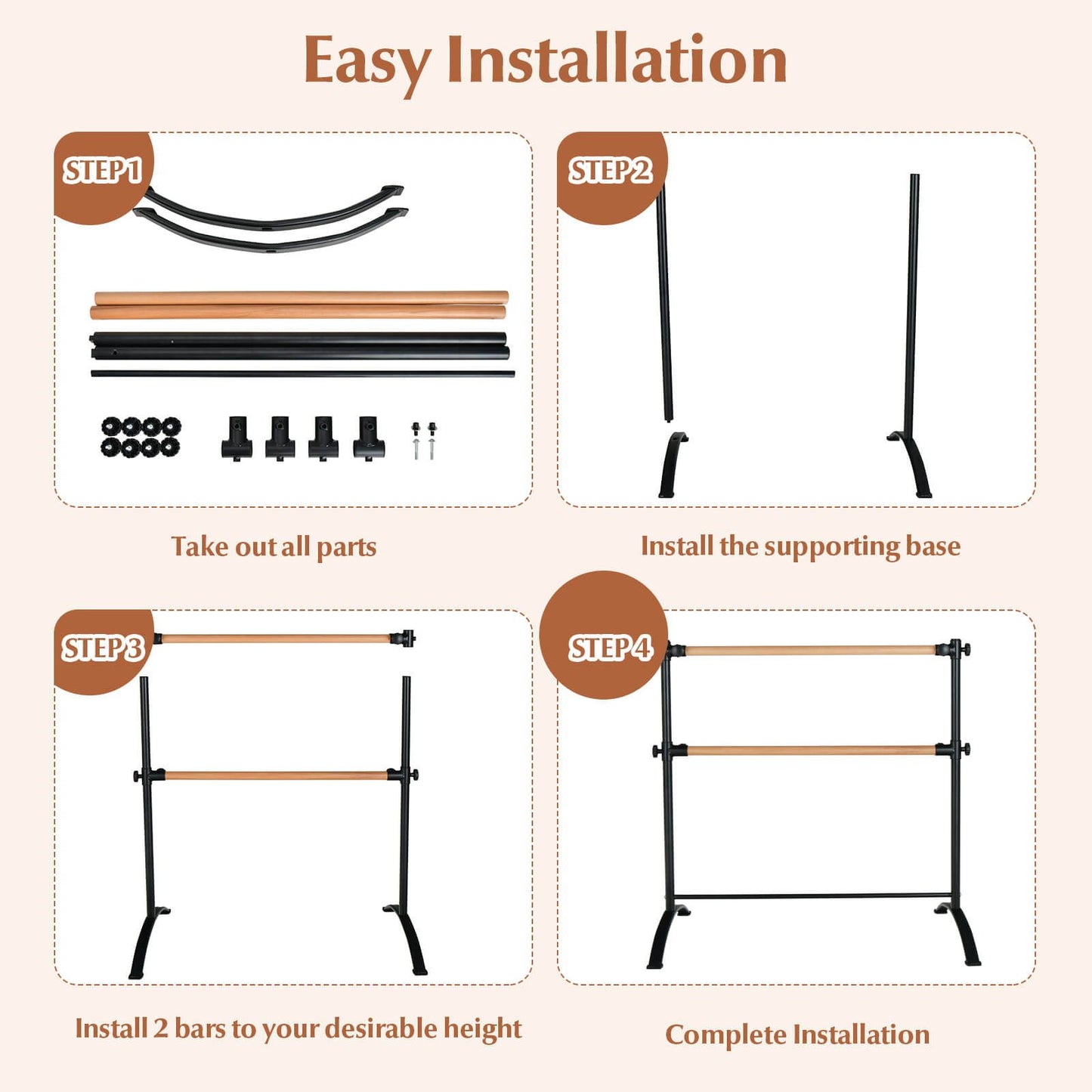 Easy Installation

STEP1

Take out all parts

STEP2

Install the supporting base

STEP3

Install 2 bars to your desirable height

STEP4

Complete Installation