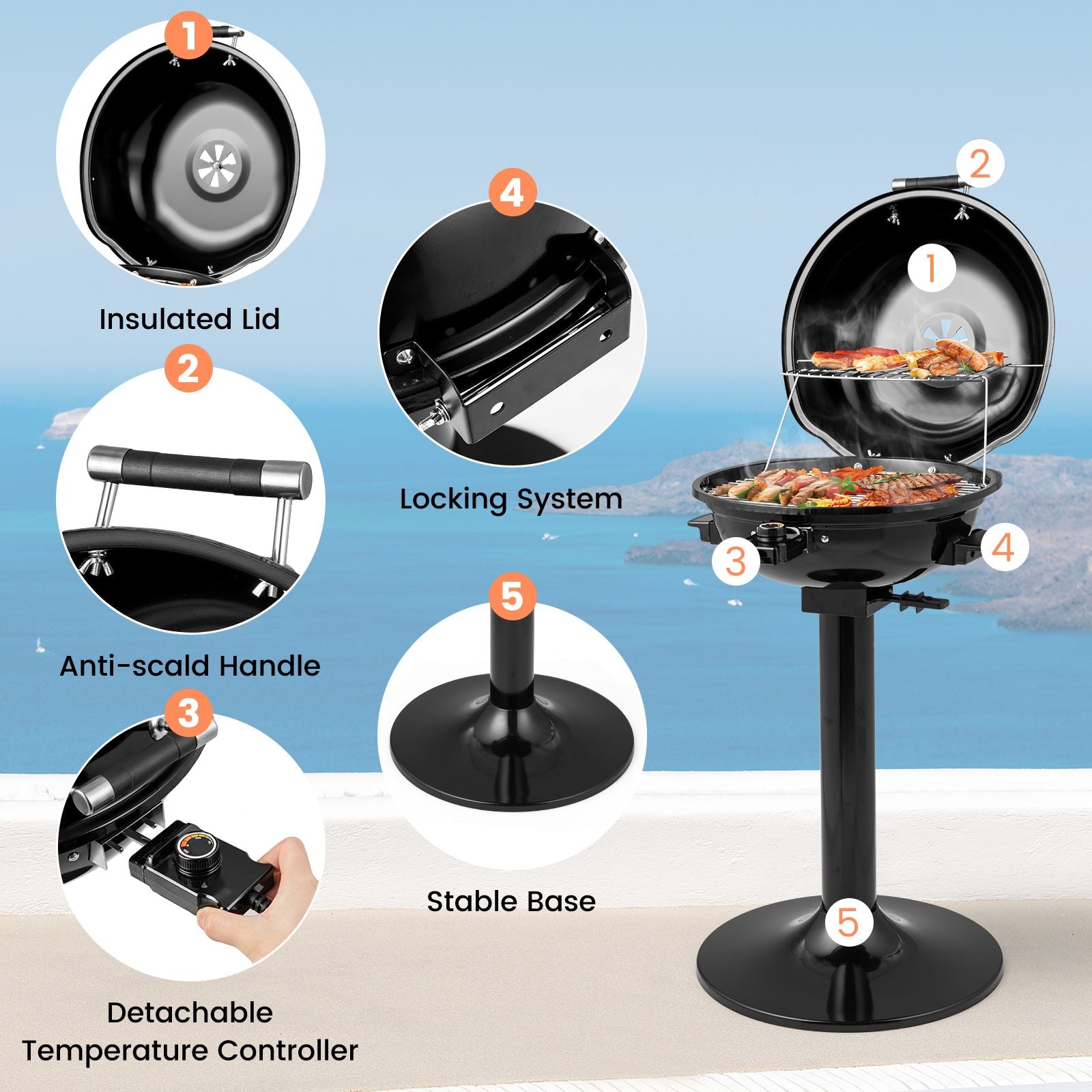 1
Insulated Lid

2
Anti-scald Handle

3
Detachable Temperature Controller

4
Locking System

5
Stable Base

2
1
3
4
5