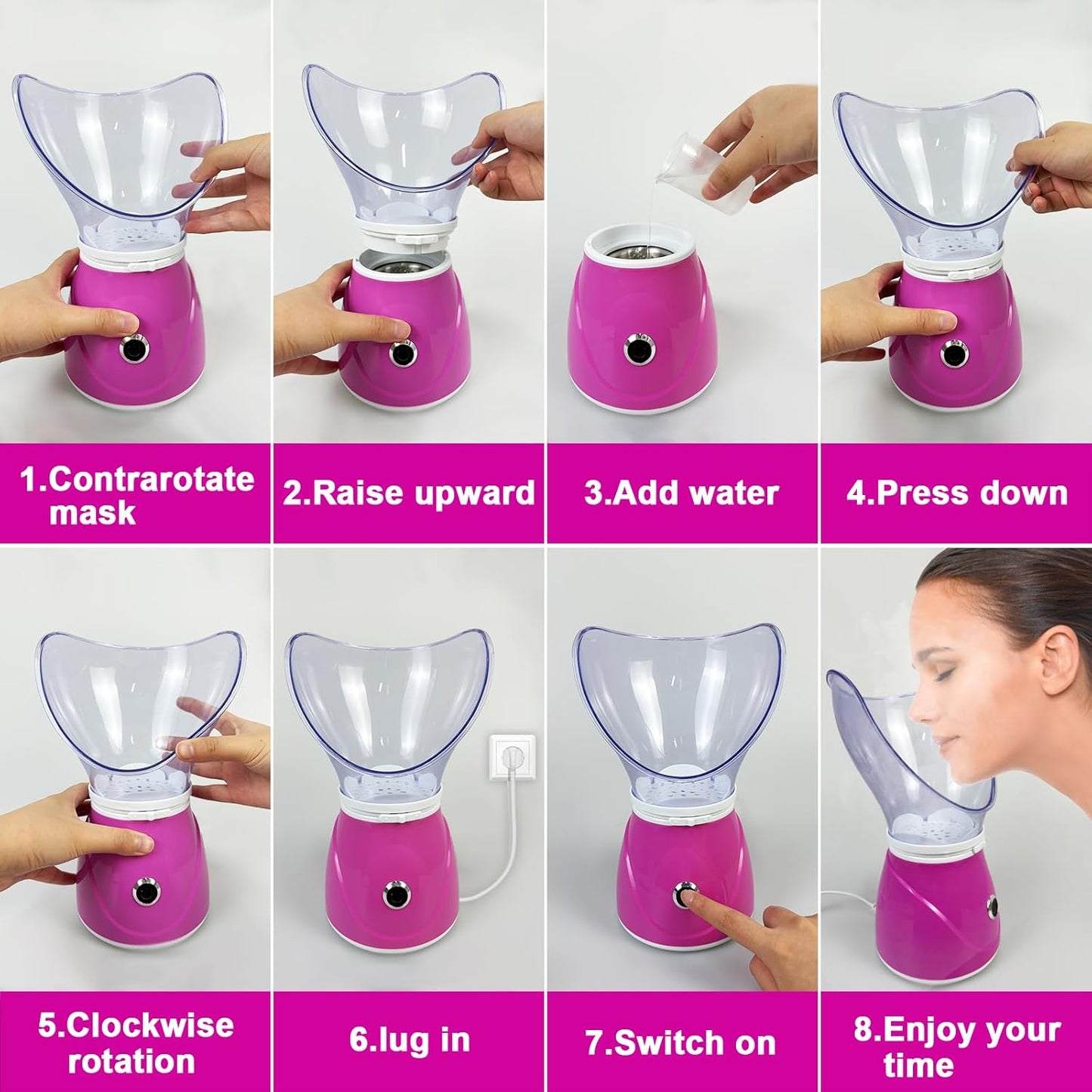 1.Contrarotate mask

2.Raise upward

3.Add water

4.Press down

5.Clockwise rotation

6.lug in

7.Switch on

8.Enjoy your time