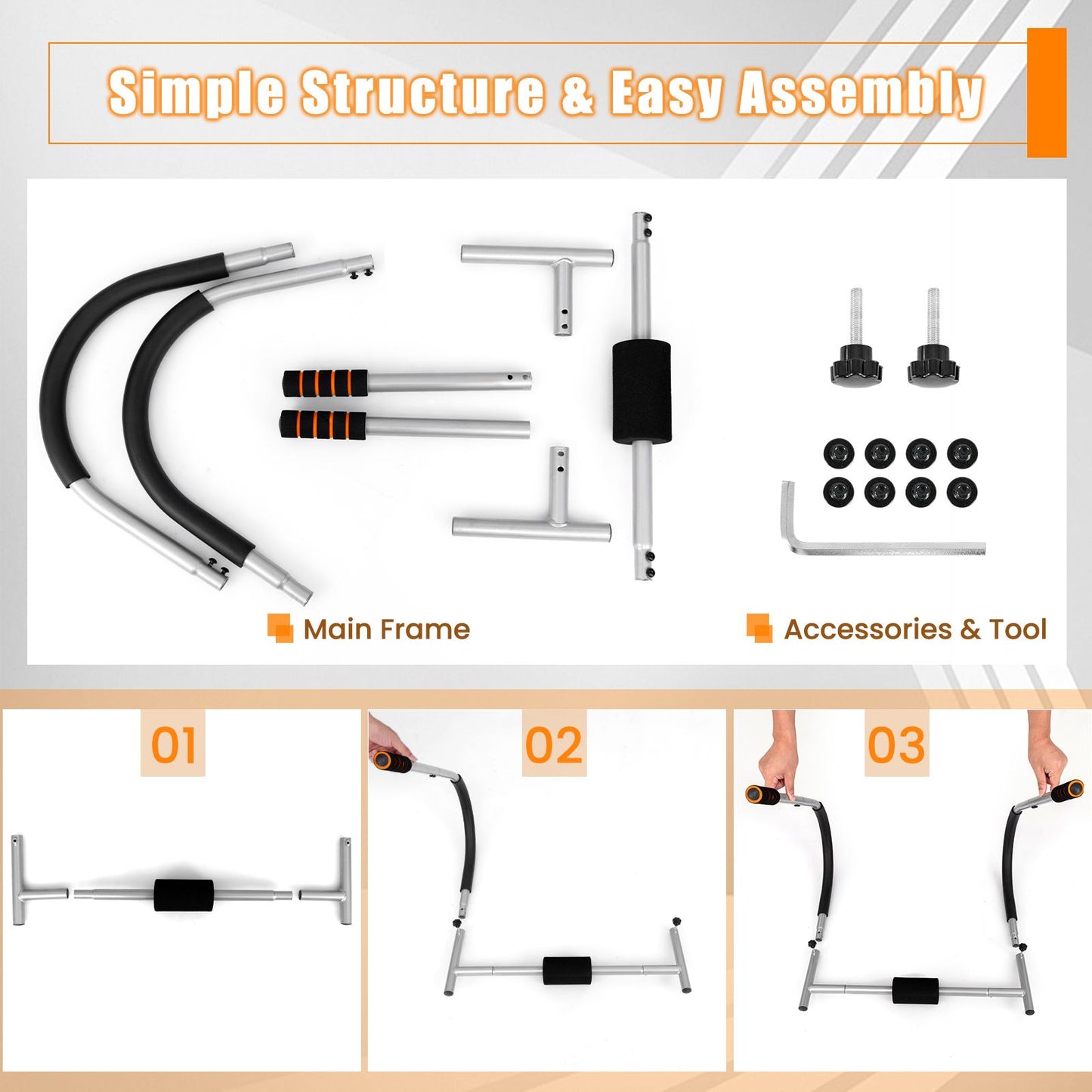 Simple Structure & Easy Assembly

Main Frame

Accessories & Tool

01

02

03