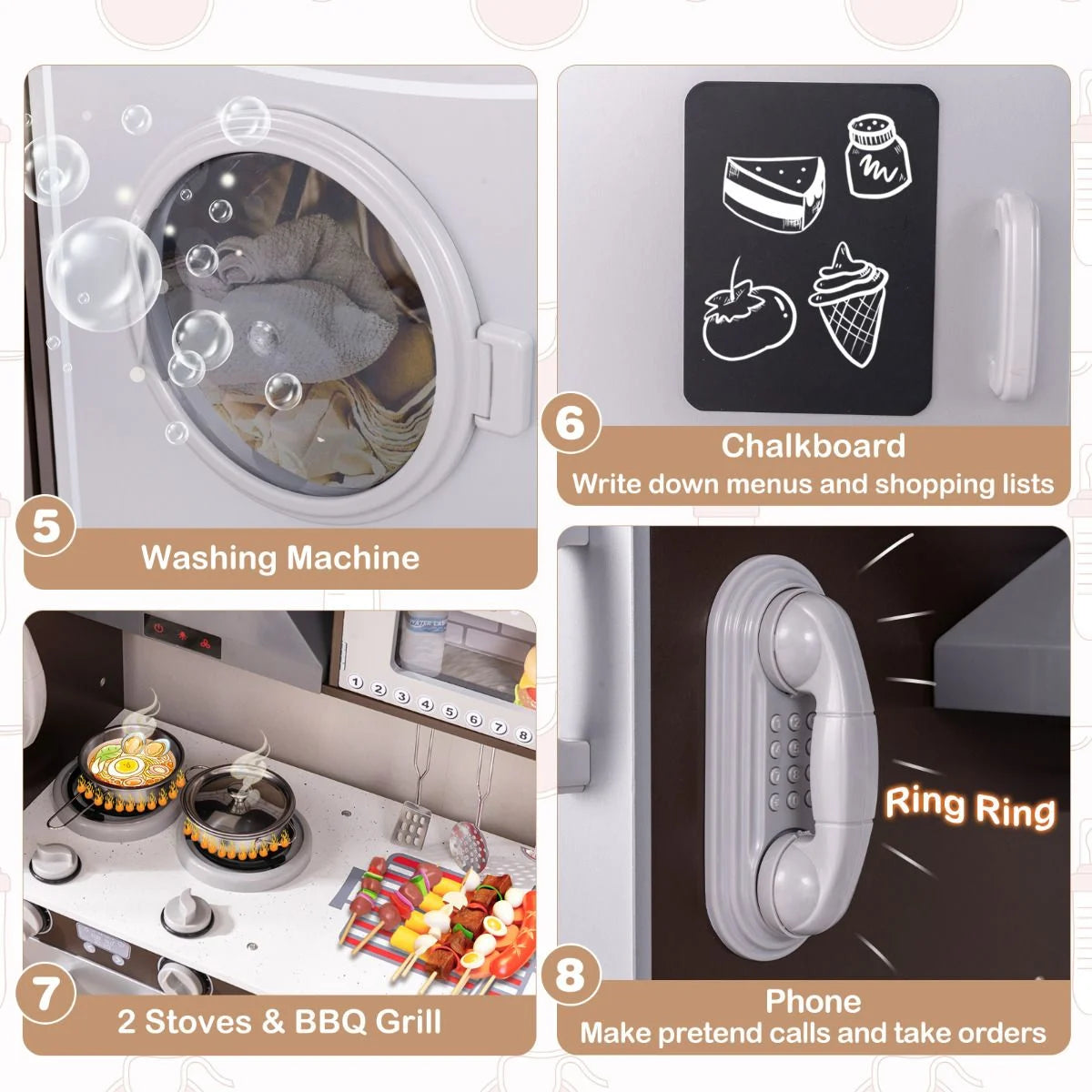 5
Washing Machine

6
Chalkboard
Write down menus and shopping lists

1 2 3 4 5 6 7 8

7
2 Stoves & BBQ Grill

Ring Ring

8
Phone
Make pretend calls and take orders