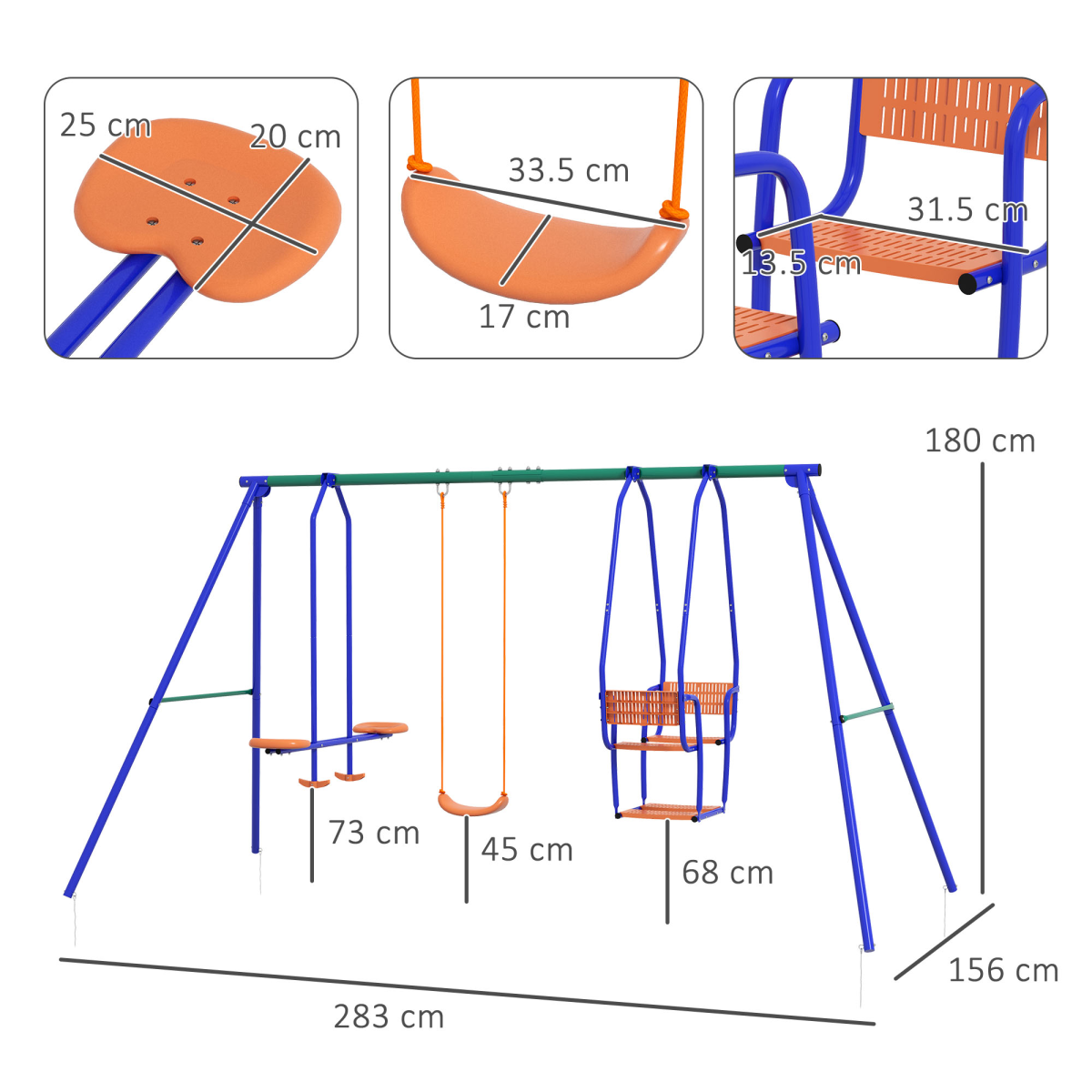 25 cm
20 cm

33.5 cm
17 cm

31.5 cm
13.5 cm

180 cm

73 cm
45 cm
68 cm

156 cm
283 cm