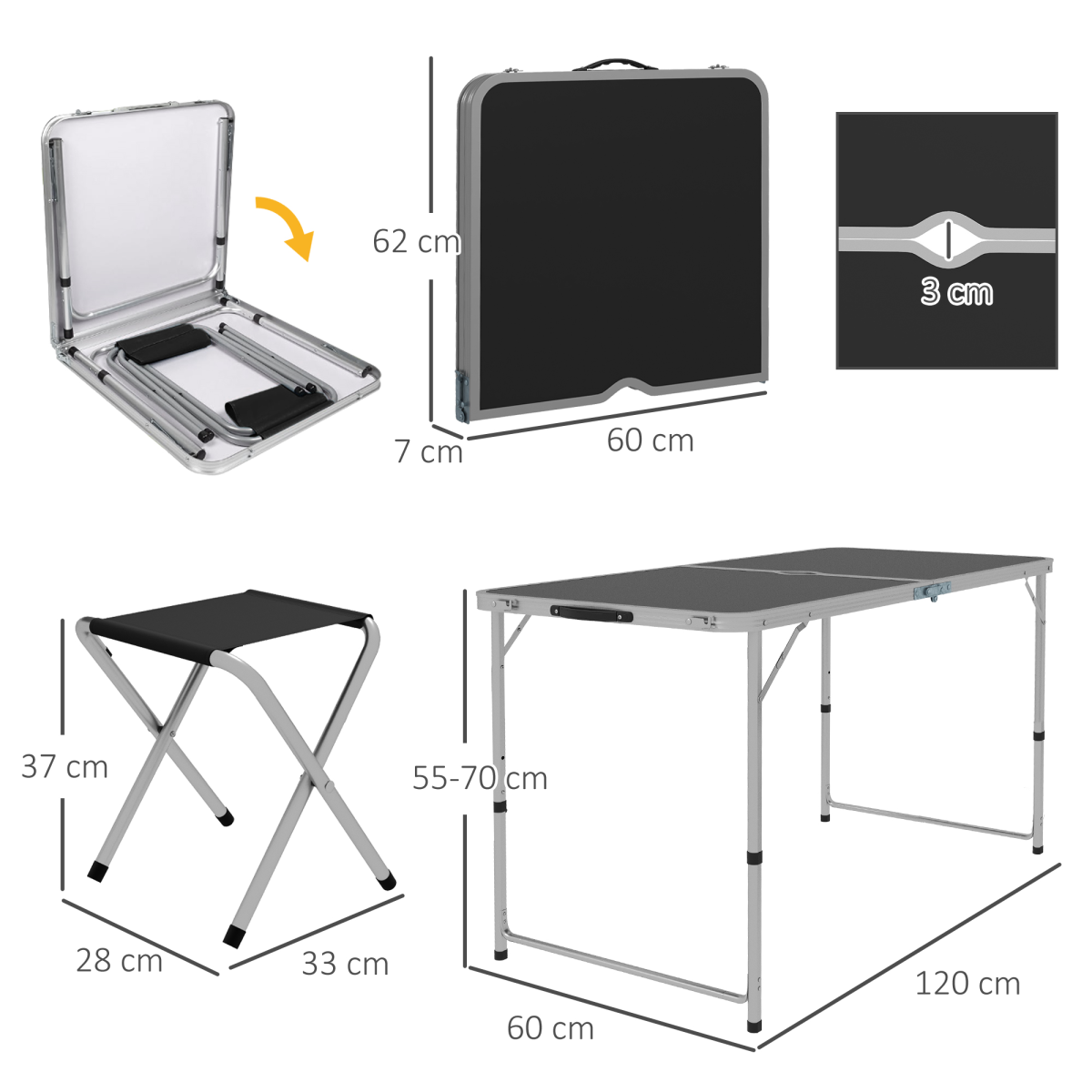 62 cm
7 cm
60 cm
3 cm
37 cm
28 cm
33 cm
55-70 cm
60 cm
120 cm