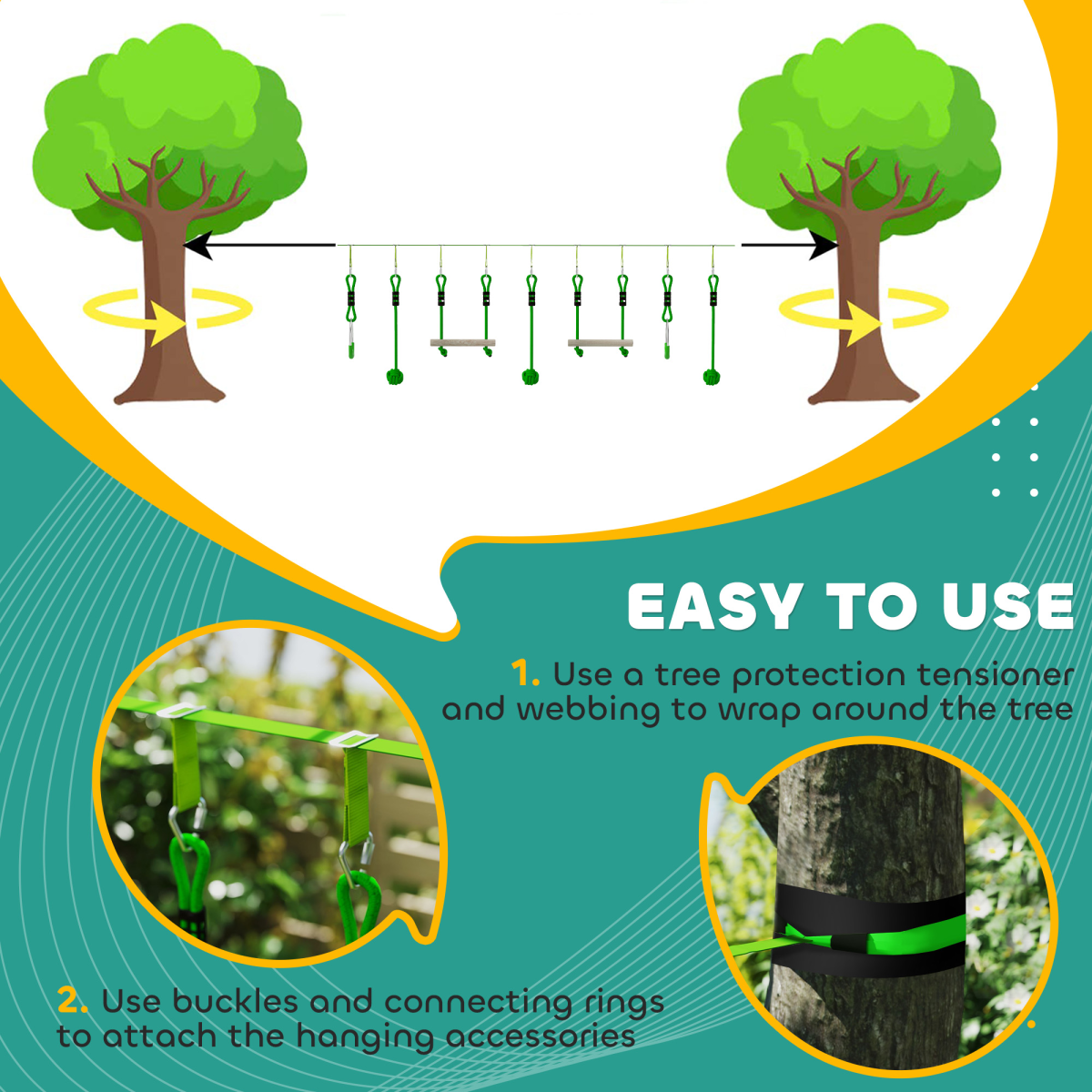 EASY TO USE

1. Use a tree protection tensioner and webbing to wrap around the tree

2. Use buckles and connecting rings to attach the hanging accessories