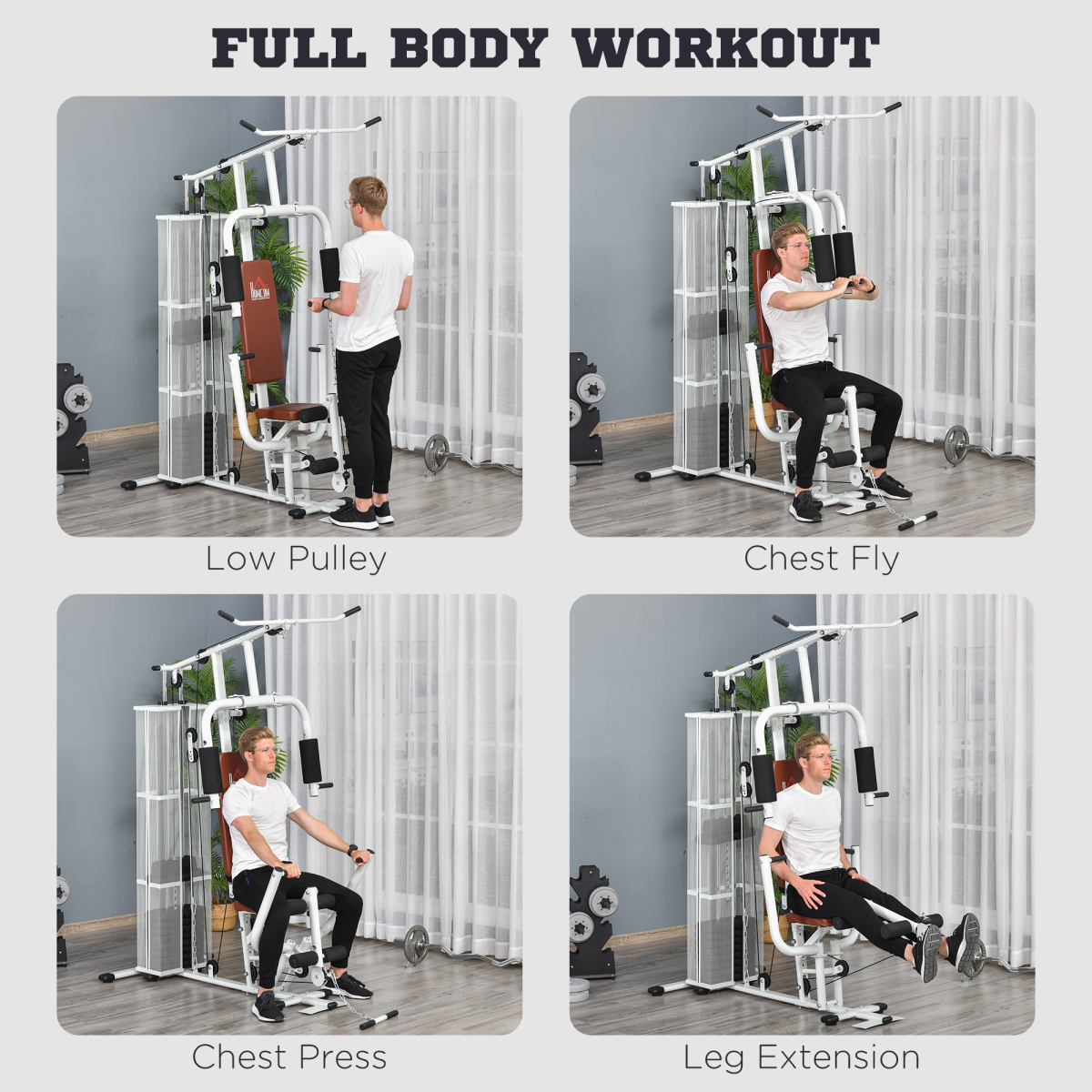 FULL BODY WORKOUT

HOMCOM

Low Pulley

Chest Fly

Chest Press

Leg Extension