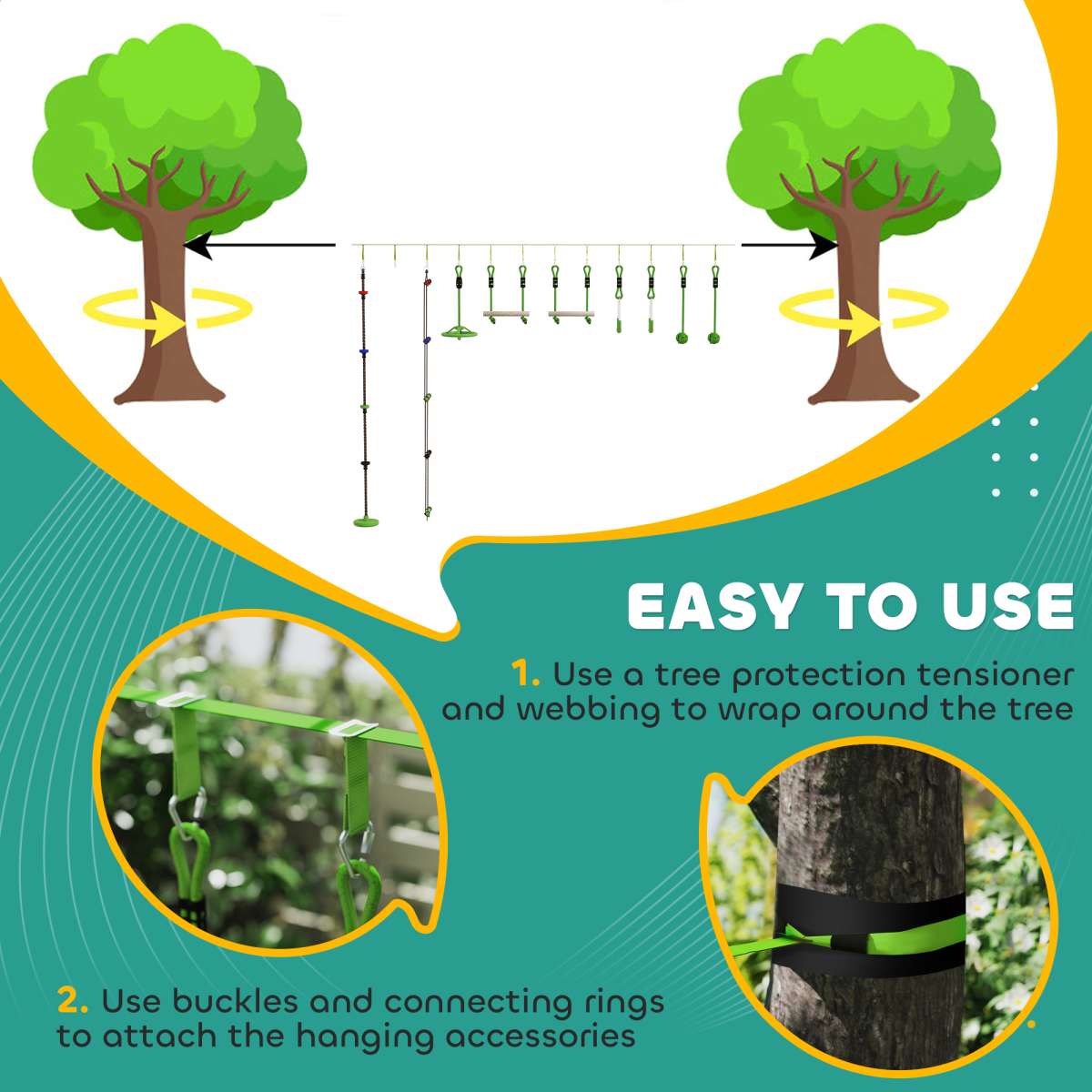 EASY TO USE

1. Use a tree protection tensioner and webbing to wrap around the tree

2. Use buckles and connecting rings to attach the hanging accessories