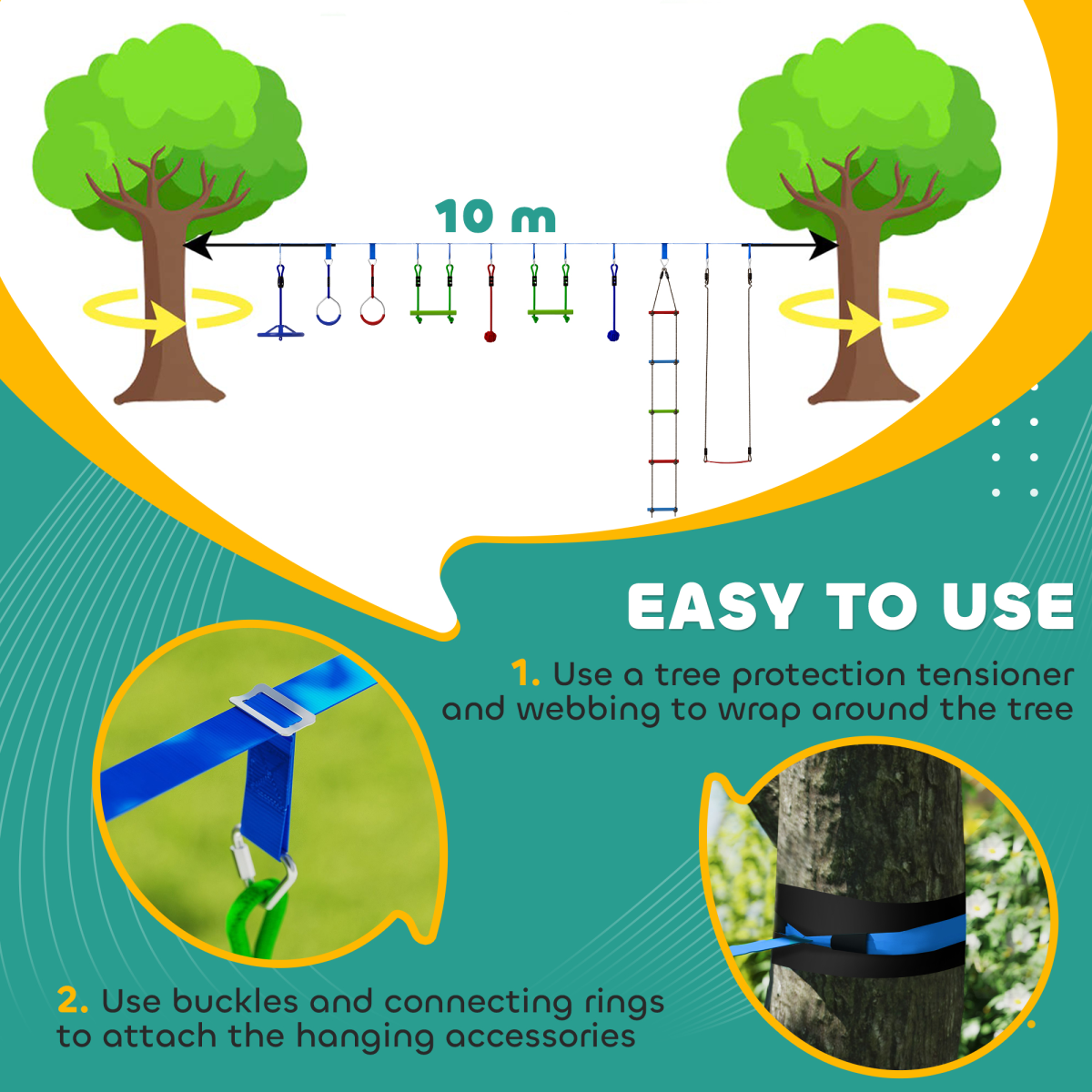 10 m

EASY TO USE

1. Use a tree protection tensioner and webbing to wrap around the tree

2. Use buckles and connecting rings to attach the hanging accessories