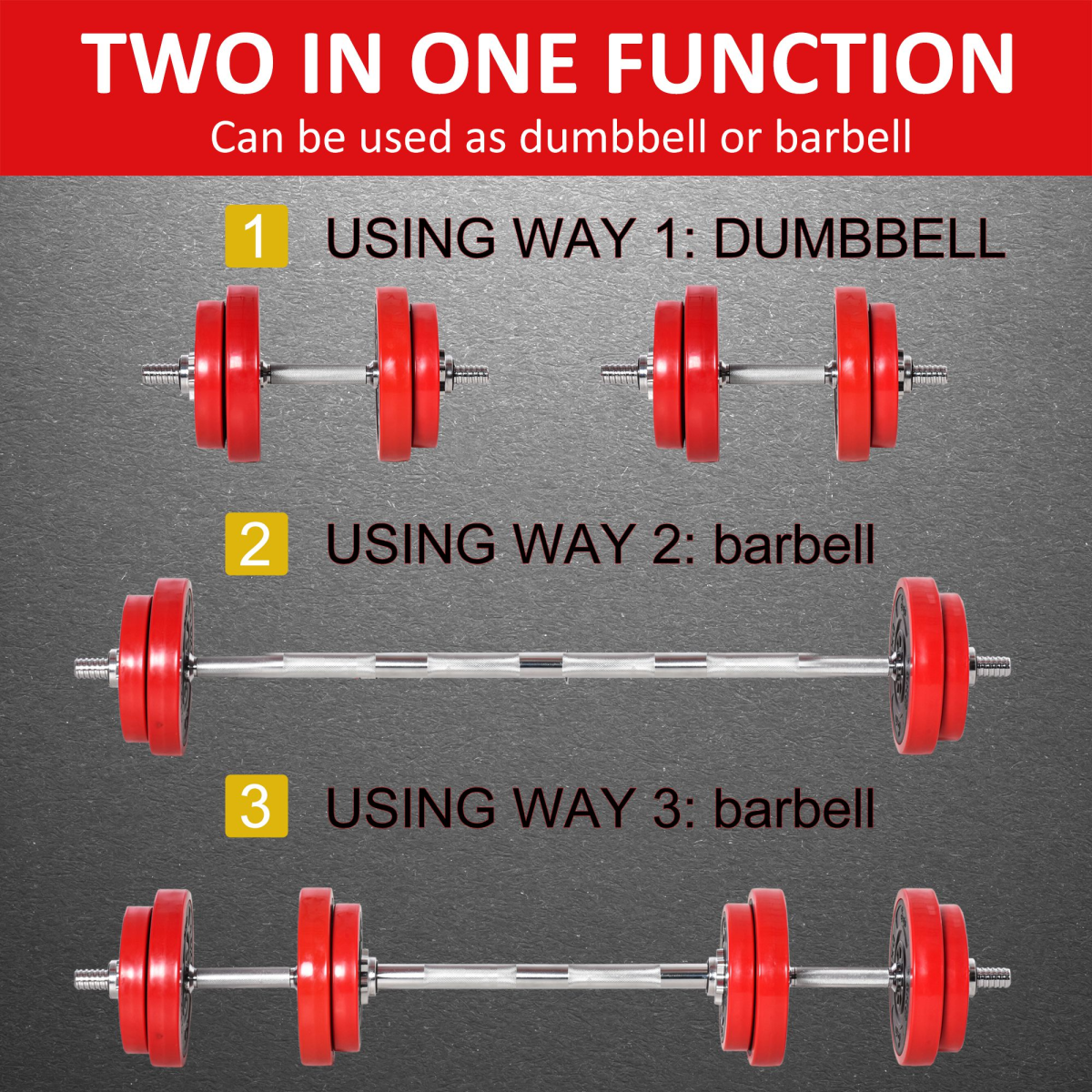 TWO IN ONE FUNCTION
Can be used as dumbbell or barbell

1 USING WAY 1: DUMBBELL

2 USING WAY 2: barbell

3 USING WAY 3: barbell