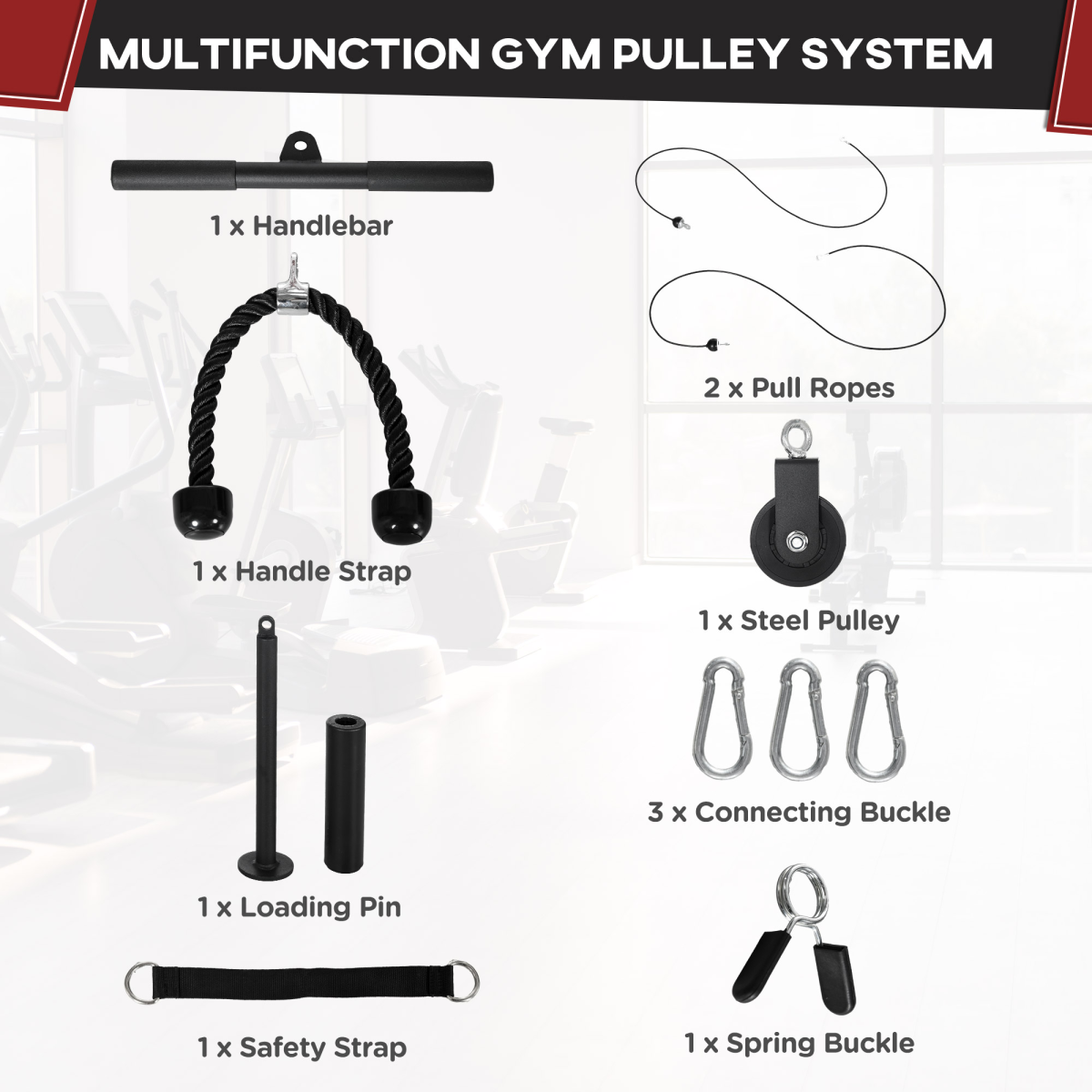 MULTIFUNCTION GYM PULLEY SYSTEM

1 x Handlebar

1 x Handle Strap

1 x Loading Pin

1 x Safety Strap

2 x Pull Ropes

1 x Steel Pulley

3 x Connecting Buckle

1 x Spring Buckle