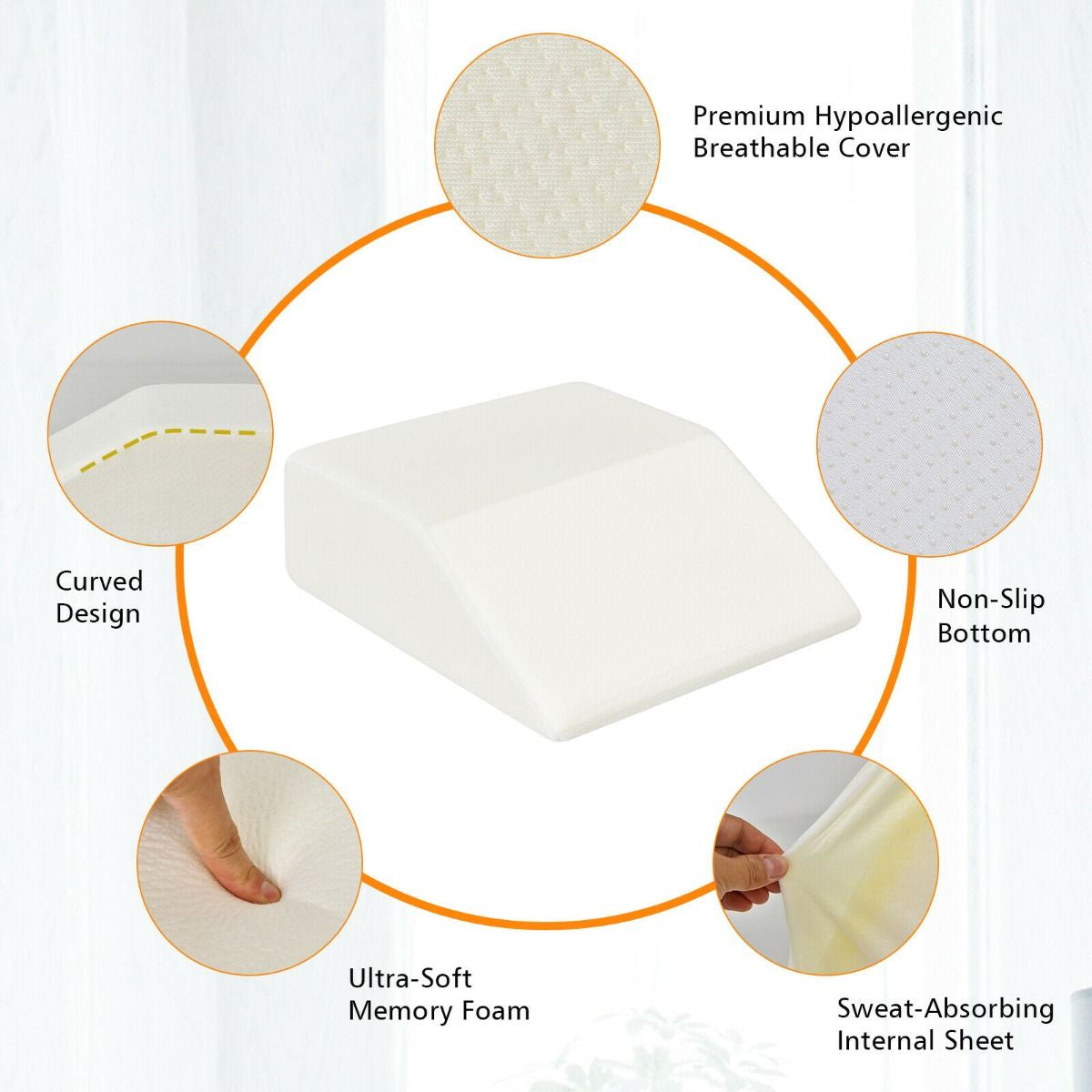 Premium Hypoallergenic Breathable Cover

Curved Design

Non-Slip Bottom

Ultra-Soft Memory Foam

Sweat-Absorbing Internal Sheet