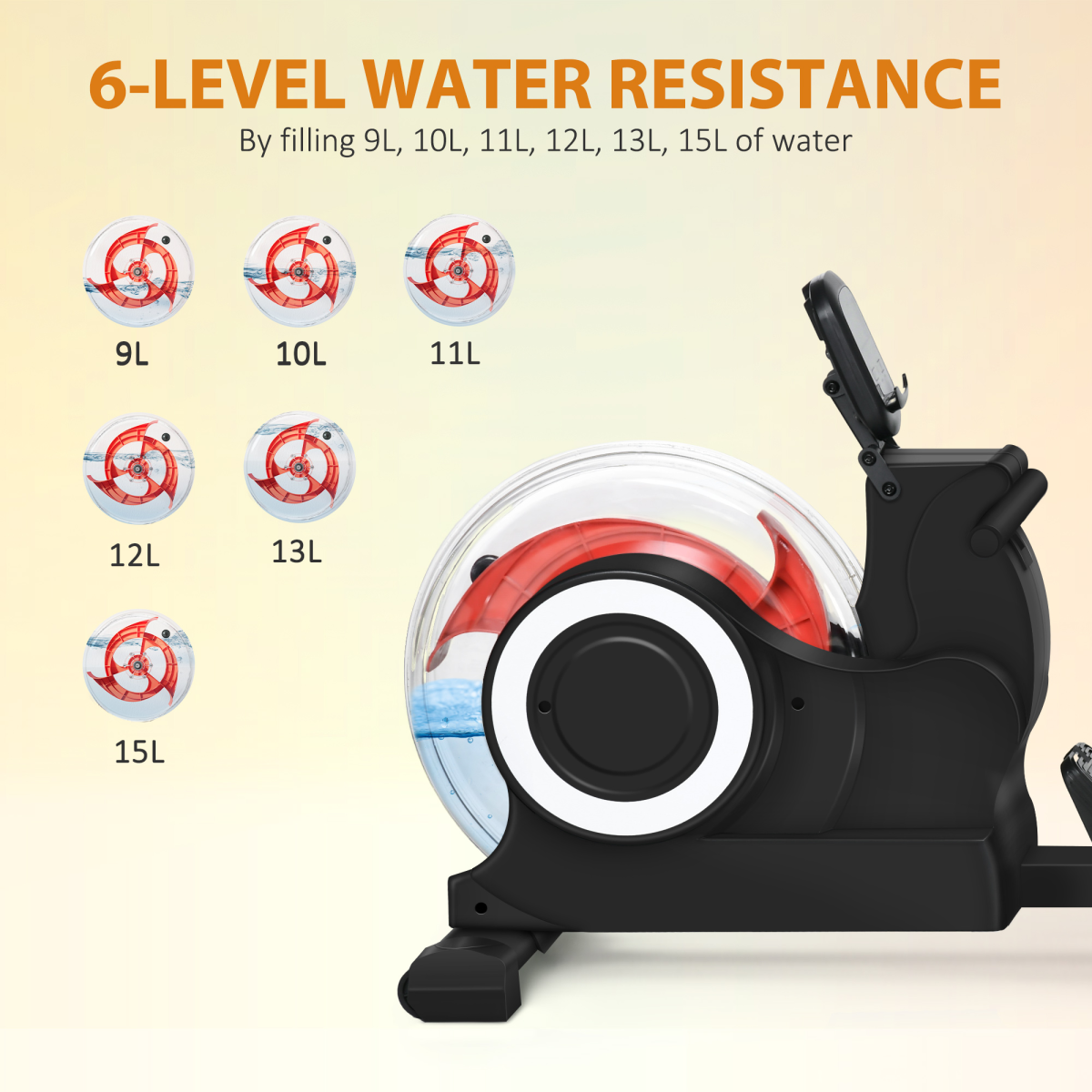 6-LEVEL WATER RESISTANCE

By filling 9L, 10L, 11L, 12L, 13L, 15L of water

9L

10L

11L

12L

13L

15L