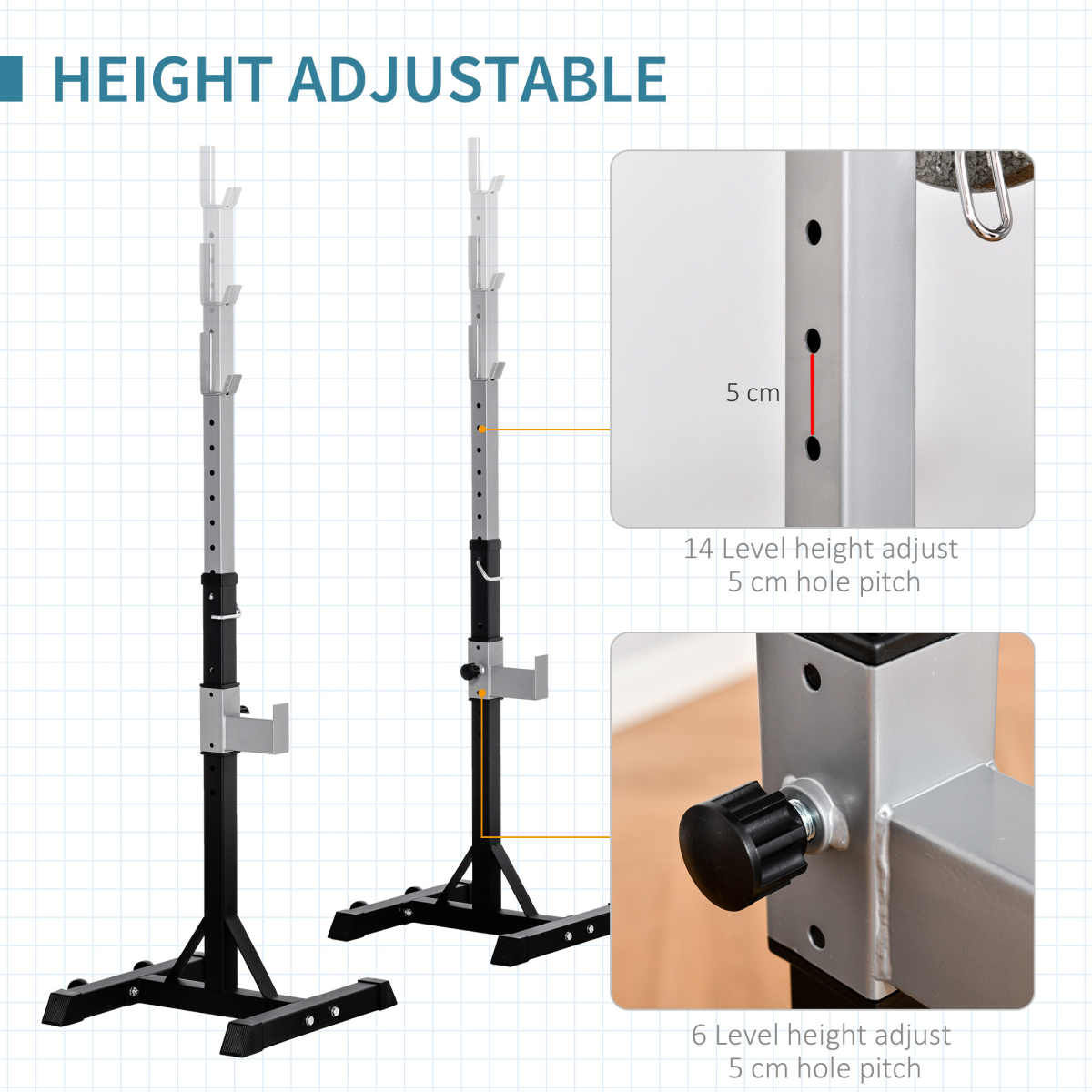 HEIGHT ADJUSTABLE

5 cm

14 Level height adjust
5 cm hole pitch

6 Level height adjust
5 cm hole pitch