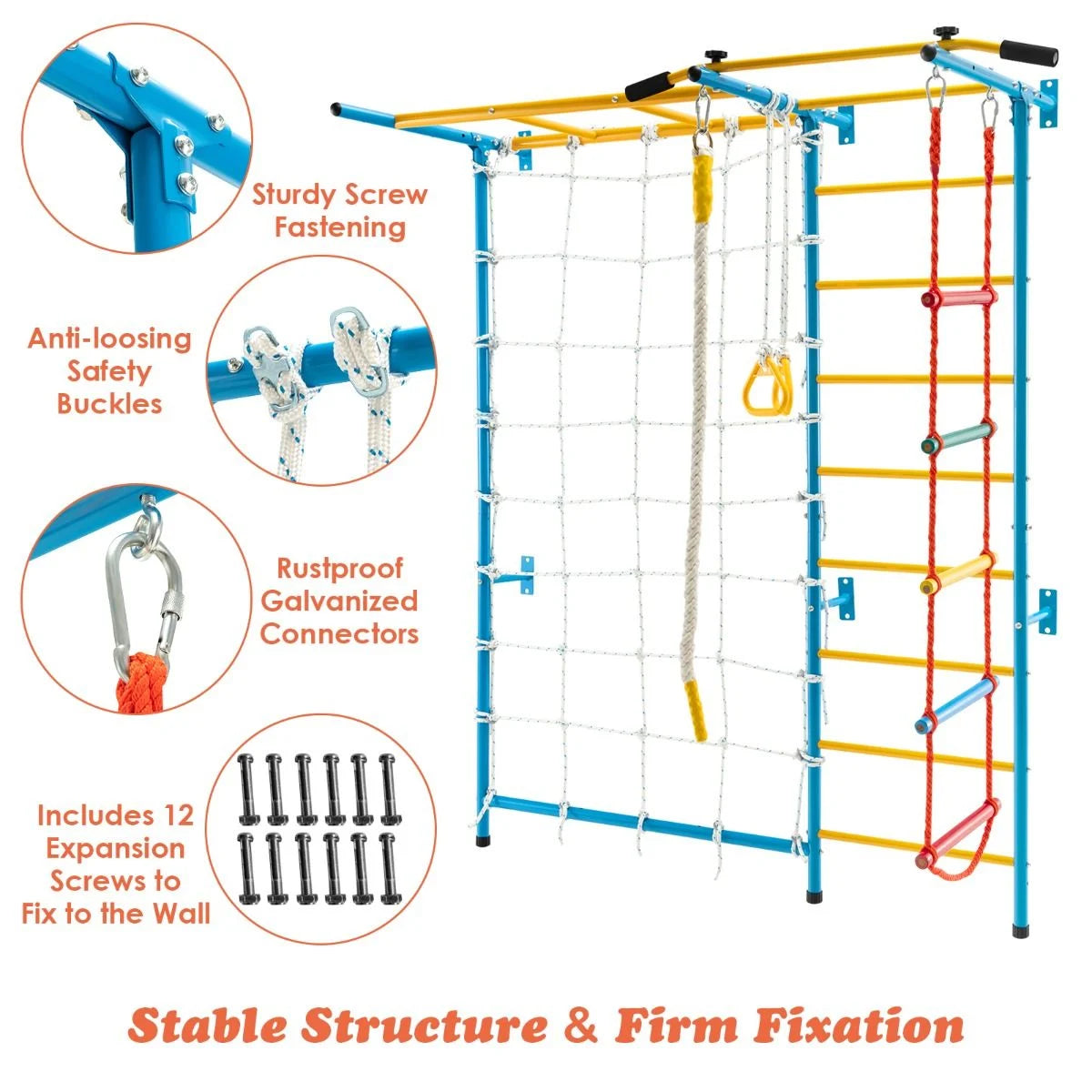 Sturdy Screw Fastening

Anti-loosing Safety Buckles

Rustproof Galvanized Connectors

Includes 12 Expansion Screws to Fix to the Wall

Stable Structure & Firm Fixation